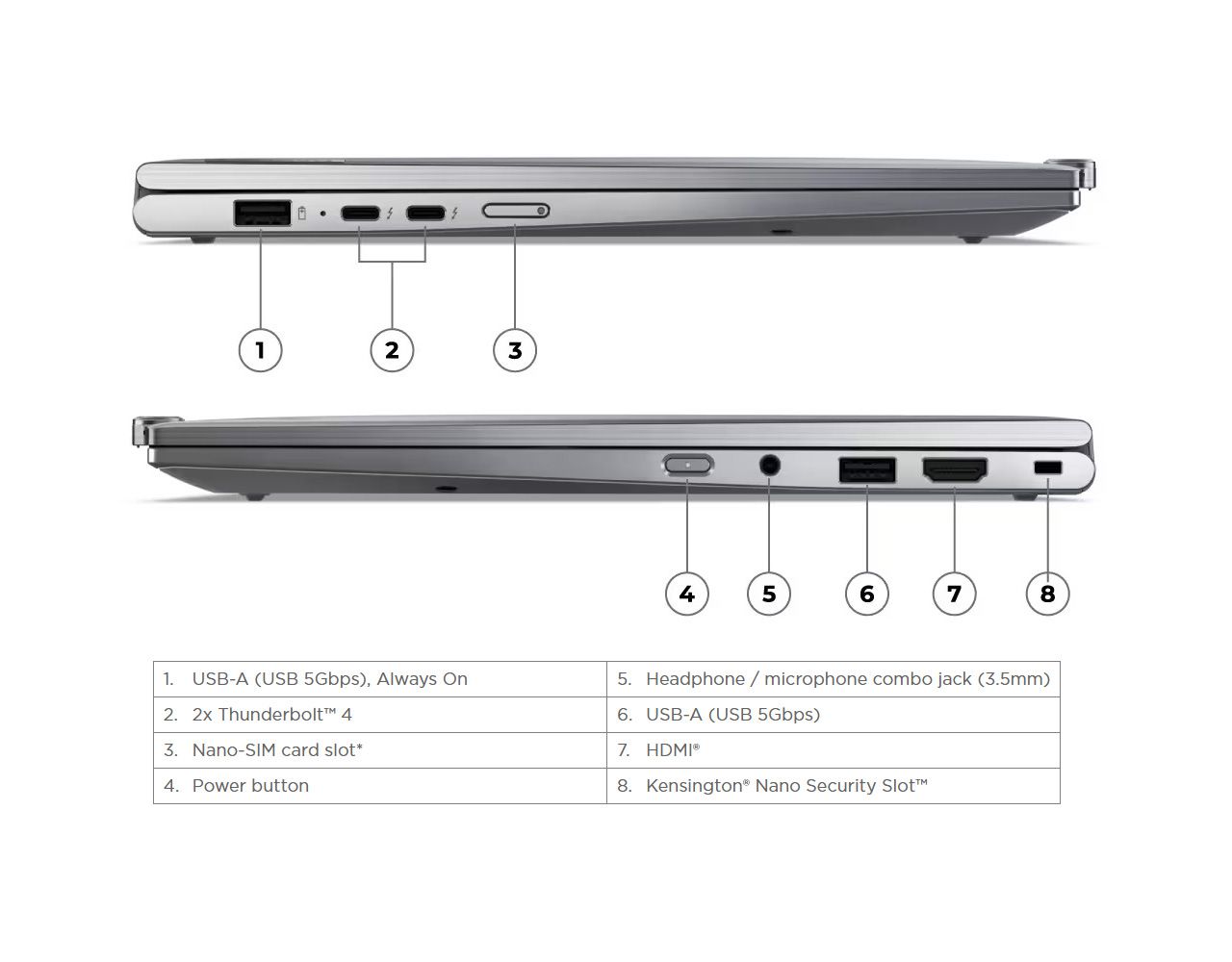 1

2

3

4

5

6

7

8

| 1. USB-A (USB 5Gbps), Always On | 5. Headphone / microphone combo jack (3.5mm) |
|---|---|
| 2. 2x Thunderbolt™ 4 | 6. USB-A (USB 5Gbps) |
| 3. Nano-SIM card slot* | 7. HDMI® |
| 4. Power button | 8. Kensington® Nano Security Slot™ |